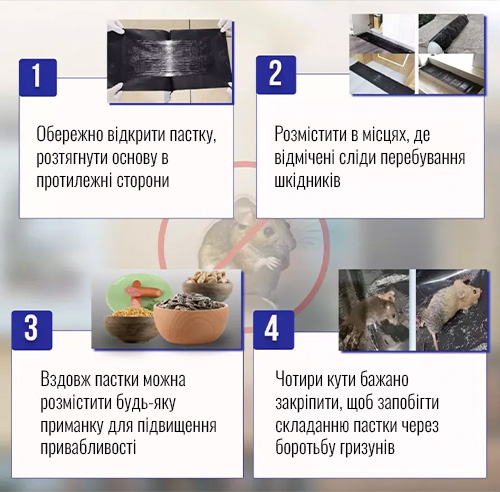 1

Обережно відкрити пастку, розтягнути основу в протилежні сторони

2

Розмістити в місцях, де відмічені сліди перебування шкідників

3

Вздовж пастки можна розмістити будь-яку приманку для підвищення привабливості

4

Чотири кути бажано закріпити, щоб запобігти складанню пастки через боротьбу гризунів